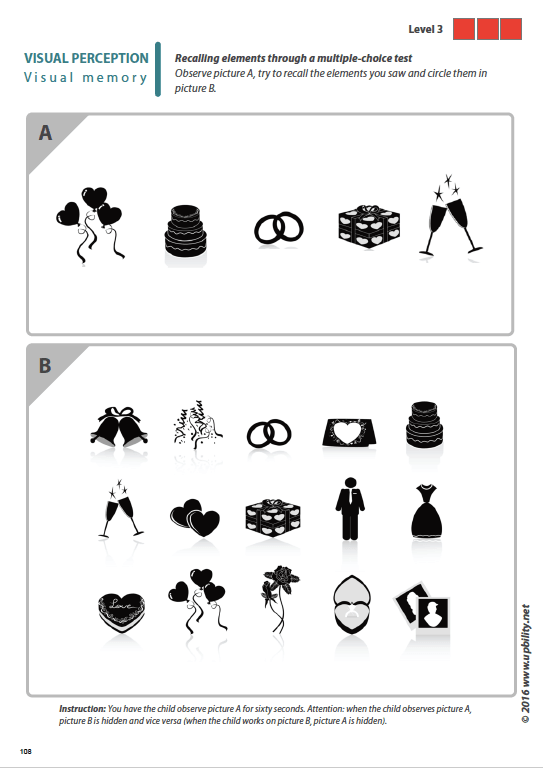 Level 3

VISUAL PERCEPTION
Visual memory

Recalling elements through a multiple-choice test
Observe picture A, try to recall the elements you saw and circle them in picture B.

A

B

Love

Instruction: You have the child observe picture A for sixty seconds. Attention: when the child observes picture A, picture B is hidden and vice versa (when the child works on picture B, picture A is hidden).

© 2016 www.upbility.net

108