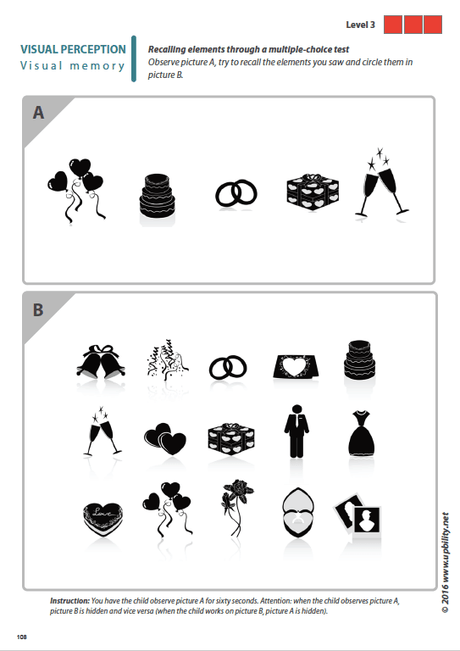 Level 3

VISUAL PERCEPTION
Visual memory

Recalling elements through a multiple-choice test
Observe picture A, try to recall the elements you saw and circle them in picture B.

A

B

Love

Instruction: You have the child observe picture A for sixty seconds. Attention: when the child observes picture A, picture B is hidden and vice versa (when the child works on picture B, picture A is hidden).

© 2016 www.upbility.net

108