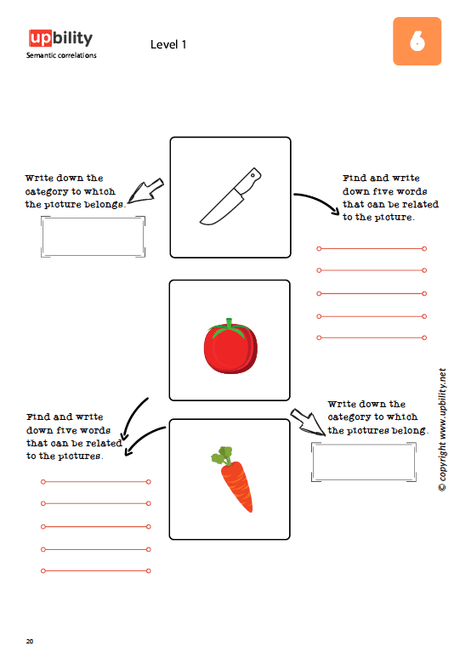 upbility
Semantic correlations

Level 1

6

Write down the category to which the picture belongs.

Find and write down five words that can be related to the picture.

Find and write down five words that can be related to the pictures.

Write down the category to which the pictures belong.

© copyright www.upbility.net

20