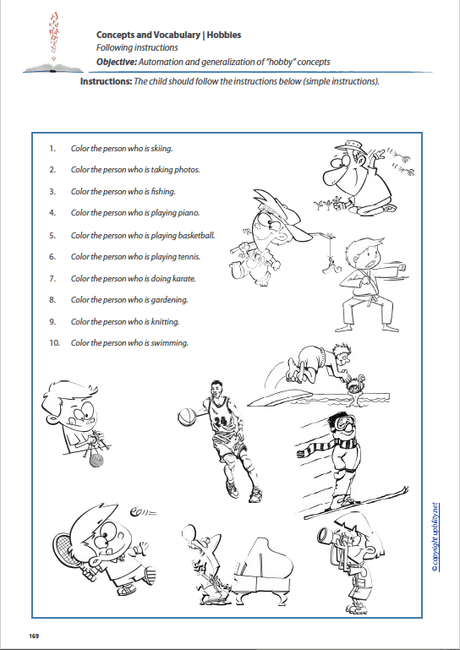 Concepts and Vocabulary | Hobbies
Following instructions
Objective: Automation and generalization of "hobby" concepts

Instructions: The child should follow the instructions below (simple instructions).

1. Color the person who is skiing.
2. Color the person who is taking photos.
3. Color the person who is fishing.
4. Color the person who is playing piano.
5. Color the person who is playing basketball.
6. Color the person who is playing tennis.
7. Color the person who is doing karate.
8. Color the person who is gardening.
9. Color the person who is knitting.
10. Color the person who is swimming.

24

© copyright upbility.net

169