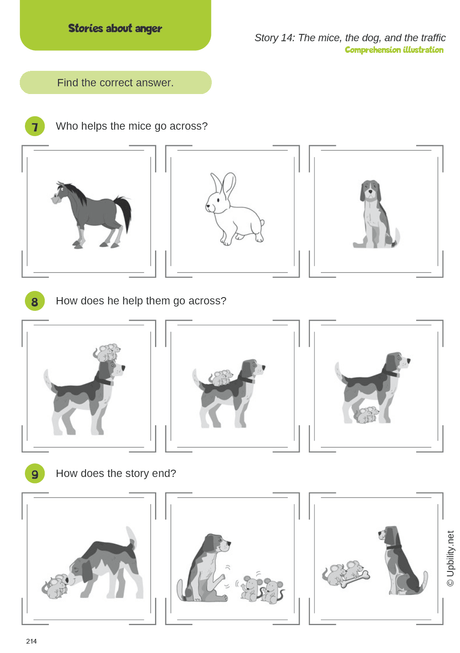 Stories about anger

Story 14: The mice, the dog, and the traffic
Comprehension illustration

Find the correct answer.

7 Who helps the mice go across?

8 How does he help them go across?

9 How does the story end?

© Upbility.net

214