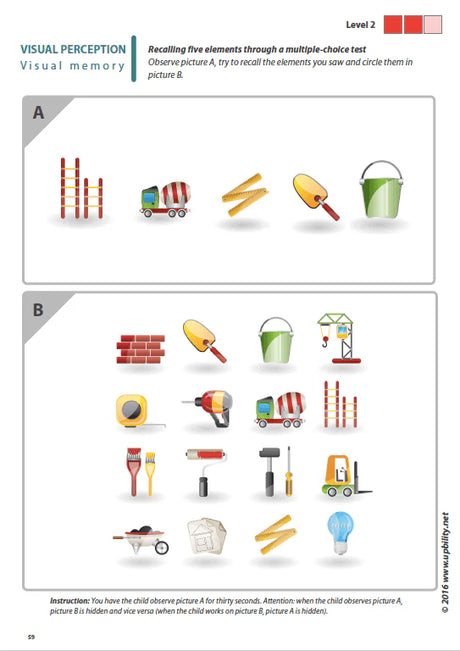 Level 2

VISUAL PERCEPTION
Visual memory

Recalling five elements through a multiple-choice test
Observe picture A, try to recall the elements you saw and circle them in picture B.

A

B

Instruction: You have the child observe picture A for thirty seconds. Attention: when the child observes picture A, picture B is hidden and vice versa (when the child works on picture B, picture A is hidden).

© 2016 www.upbility.net

59