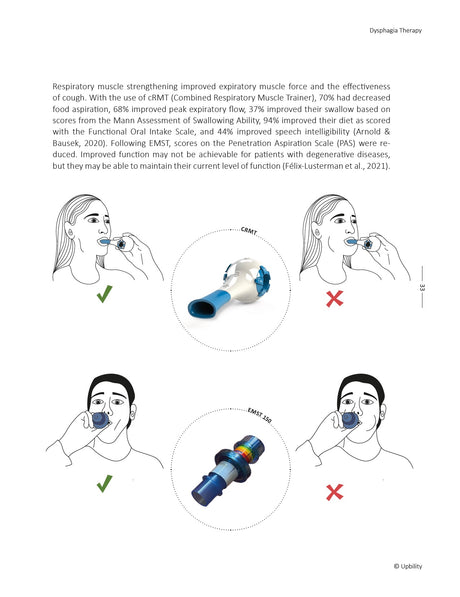 Dysphagia Therapy

Respiratory muscle strengthening improved expiratory muscle force and the effectiveness of cough. With the use of cRMT (Combined Respiratory Muscle Trainer), 70% had decreased food aspiration, 68% improved peak expiratory flow, 37% improved their swallow based on scores from the Mann Assessment of Swallowing Ability, 94% improved their diet as scored with the Functional Oral Intake Scale, and 44% improved speech intelligibility (Arnold & Bausek, 2020). Following EMST, scores on the Penetration Aspiration Scale (PAS) were reduced. Improved function may not be achievable for patients with degenerative diseases, but they may be able to maintain their current level of function (Félix-Lusterman et al., 2021).

CRMT

33

EMST 150

© Upbility