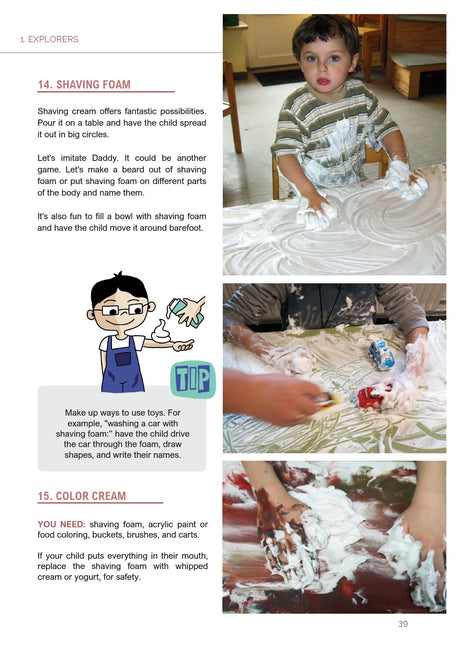 1. EXPLORERS

14. SHAVING FOAM

Shaving cream offers fantastic possibilities. Pour it on a table and have the child spread it out in big circles.

Let's imitate Daddy. It could be another game. Let's make a beard out of shaving foam or put shaving foam on different parts of the body and name them.

It's also fun to fill a bowl with shaving foam and have the child move it around barefoot.

TIP

Make up ways to use toys. For example, "washing a car with shaving foam:" have the child drive the car through the foam, draw shapes, and write their names.

15. COLOR CREAM

YOU NEED: shaving foam, acrylic paint or food coloring, buckets, brushes, and carts.

If your child puts everything in their mouth, replace the shaving foam with whipped cream or yogurt, for safety.

39