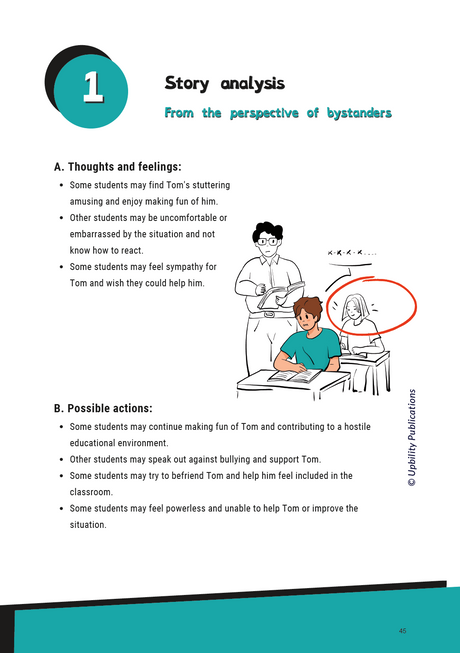 1

Story analysis

From the perspective of bystanders

A. Thoughts and feelings:

- Some students may find Tom's stuttering amusing and enjoy making fun of him.
- Other students may be uncomfortable or embarrassed by the situation and not know how to react.
- Some students may feel sympathy for Tom and wish they could help him.

K-K-K-K...

B. Possible actions:

- Some students may continue making fun of Tom and contributing to a hostile educational environment.
- Other students may speak out against bullying and support Tom.
- Some students may try to befriend Tom and help him feel included in the classroom.
- Some students may feel powerless and unable to help Tom or improve the situation.

© Upbility Publications

45