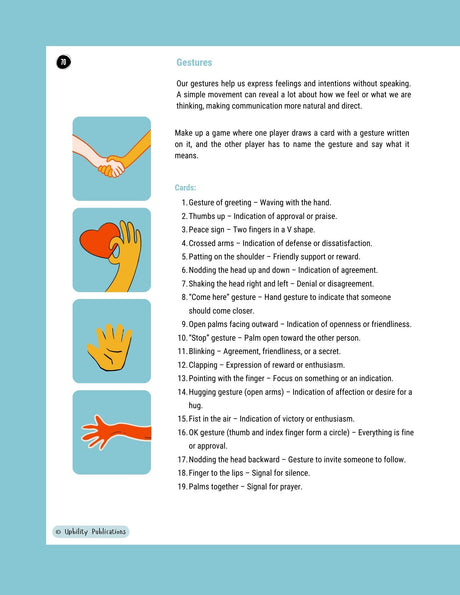 70

Gestures

Our gestures help us express feelings and intentions without speaking. A simple movement can reveal a lot about how we feel or what we are thinking, making communication more natural and direct.

Make up a game where one player draws a card with a gesture written on it, and the other player has to name the gesture and say what it means.

Cards:

1. Gesture of greeting – Waving with the hand.
2. Thumbs up – Indication of approval or praise.
3. Peace sign – Two fingers in a V shape.
4. Crossed arms – Indication of defense or dissatisfaction.
5. Patting on the shoulder – Friendly support or reward.
6. Nodding the head up and down – Indication of agreement.
7. Shaking the head right and left – Denial or disagreement.
8. "Come here" gesture – Hand gesture to indicate that someone should come closer.
9. Open palms facing outward – Indication of openness or friendliness.
10. "Stop" gesture – Palm open toward the other person.
11. Blinking – Agreement, friendliness, or a secret.
12. Clapping – Expression of reward or enthusiasm.
13. Pointing with the finger – Focus on something or an indication.
14. Hugging gesture (open arms) – Indication of affection or desire for a hug.
15. Fist in the air – Indication of victory or enthusiasm.
16. OK gesture (thumb and index finger form a circle) – Everything is fine or approval.
17. Nodding the head backward – Gesture to invite someone to follow.
18. Finger to the lips – Signal for silence.
19. Palms together – Signal for prayer.

© Upbility Publications