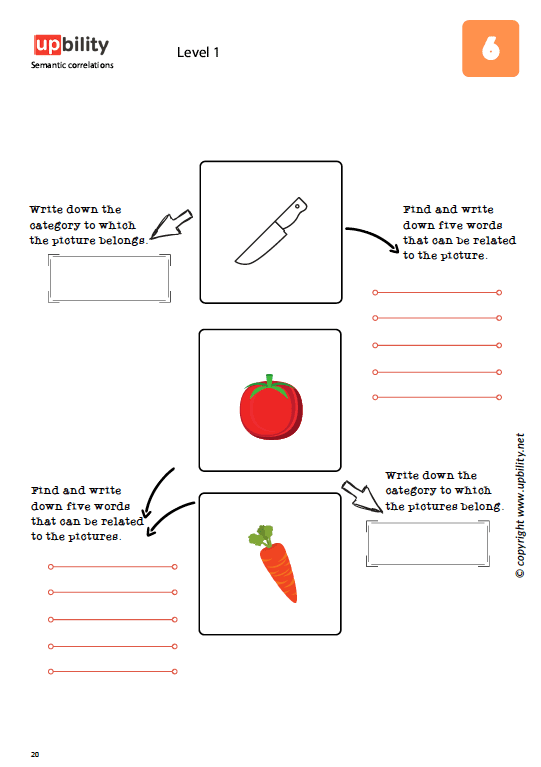 upbility
Semantic correlations

Level 1

6

Write down the category to which the picture belongs.

Find and write down five words that can be related to the picture.

Find and write down five words that can be related to the pictures.

Write down the category to which the pictures belong.

© copyright www.upbility.net

20