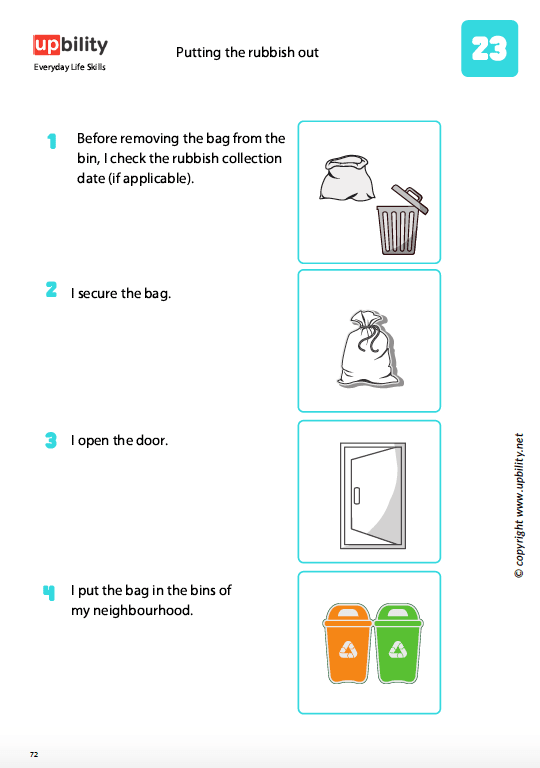 upbility
Everyday Life Skills

Putting the rubbish out

23

1 Before removing the bag from the bin, I check the rubbish collection date (if applicable).

2 I secure the bag.

3 I open the door.

4 I put the bag in the bins of my neighbourhood.

© copyright www.upbility.net

72