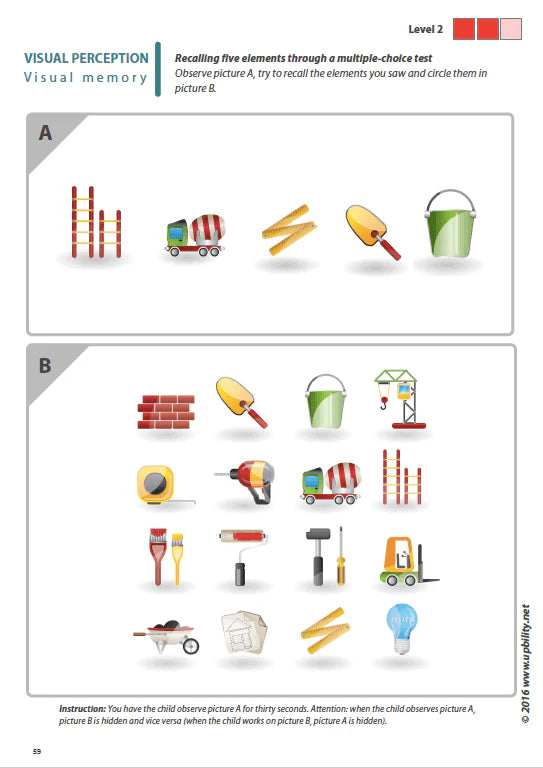 Level 2

VISUAL PERCEPTION
Visual memory

Recalling five elements through a multiple-choice test
Observe picture A, try to recall the elements you saw and circle them in picture B.

A

B

Instruction: You have the child observe picture A for thirty seconds. Attention: when the child observes picture A, picture B is hidden and vice versa (when the child works on picture B, picture A is hidden).

© 2016 www.upbility.net

59