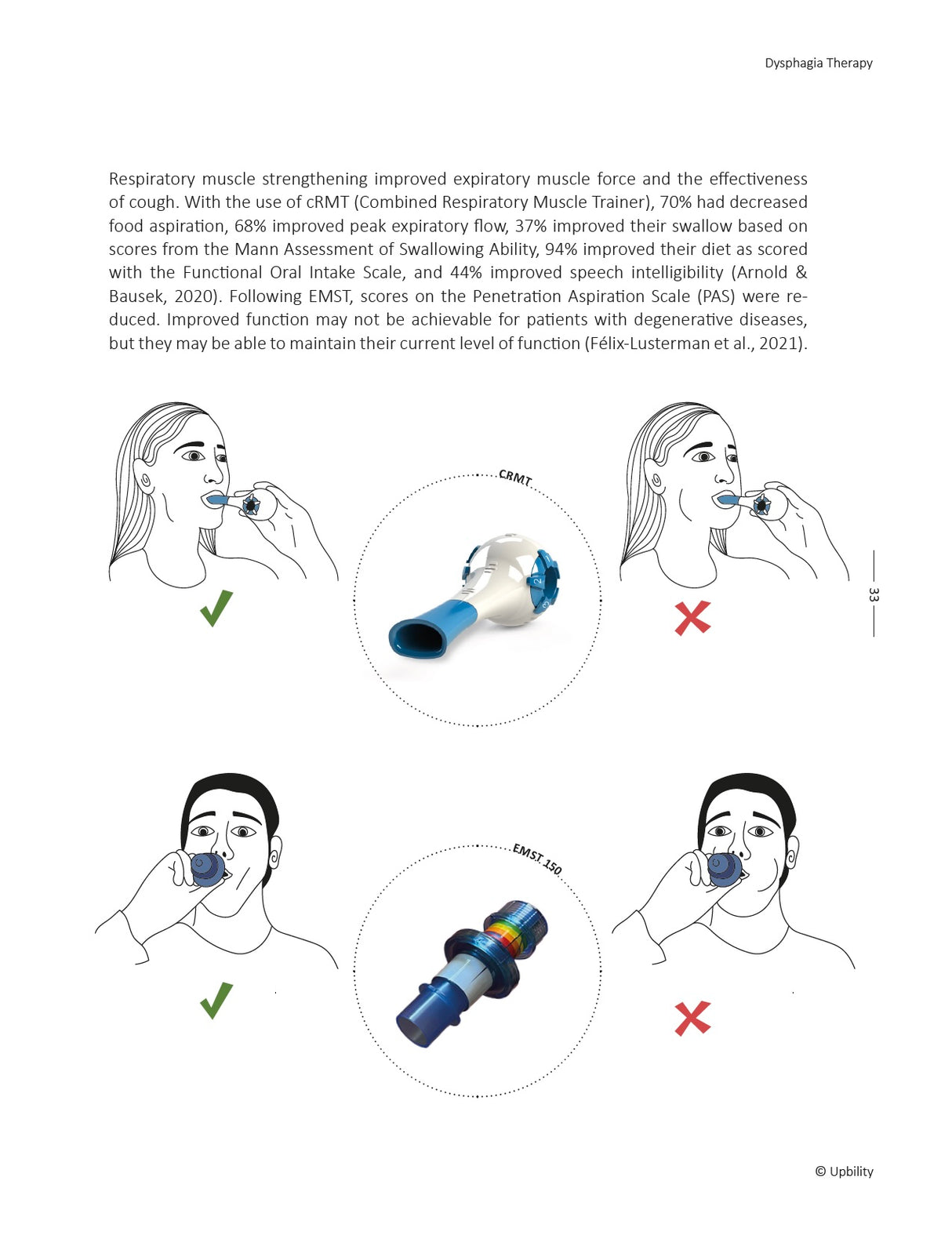 Dysphagia Therapy

Respiratory muscle strengthening improved expiratory muscle force and the effectiveness of cough. With the use of cRMT (Combined Respiratory Muscle Trainer), 70% had decreased food aspiration, 68% improved peak expiratory flow, 37% improved their swallow based on scores from the Mann Assessment of Swallowing Ability, 94% improved their diet as scored with the Functional Oral Intake Scale, and 44% improved speech intelligibility (Arnold & Bausek, 2020). Following EMST, scores on the Penetration Aspiration Scale (PAS) were reduced. Improved function may not be achievable for patients with degenerative diseases, but they may be able to maintain their current level of function (Félix-Lusterman et al., 2021).

CRMT

33

EMST 150

© Upbility