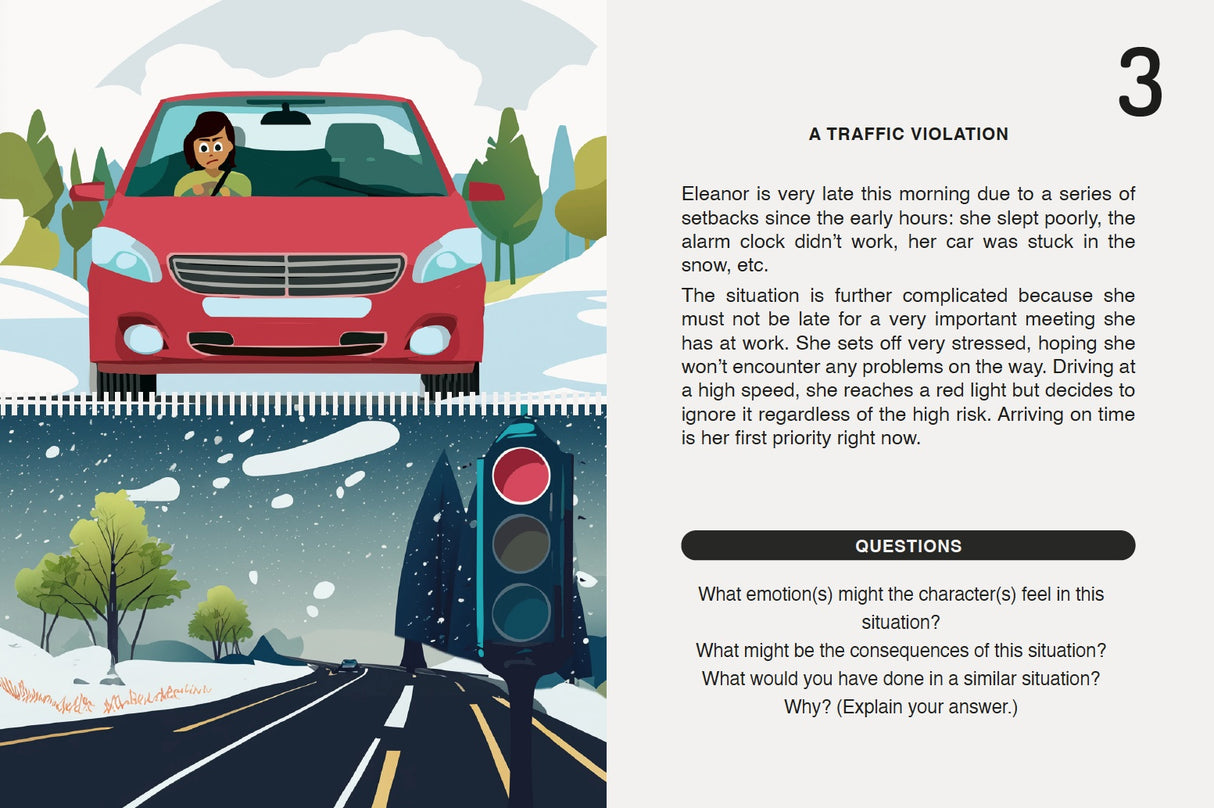 3

A TRAFFIC VIOLATION

Eleanor is very late this morning due to a series of setbacks since the early hours: she slept poorly, the alarm clock didn't work, her car was stuck in the snow, etc.

The situation is further complicated because she must not be late for a very important meeting she has at work. She sets off very stressed, hoping she won't encounter any problems on the way. Driving at a high speed, she reaches a red light but decides to ignore it regardless of the high risk. Arriving on time is her first priority right now.

QUESTIONS

What emotion(s) might the character(s) feel in this situation?
What might be the consequences of this situation?
What would you have done in a similar situation?
Why? (Explain your answer.)