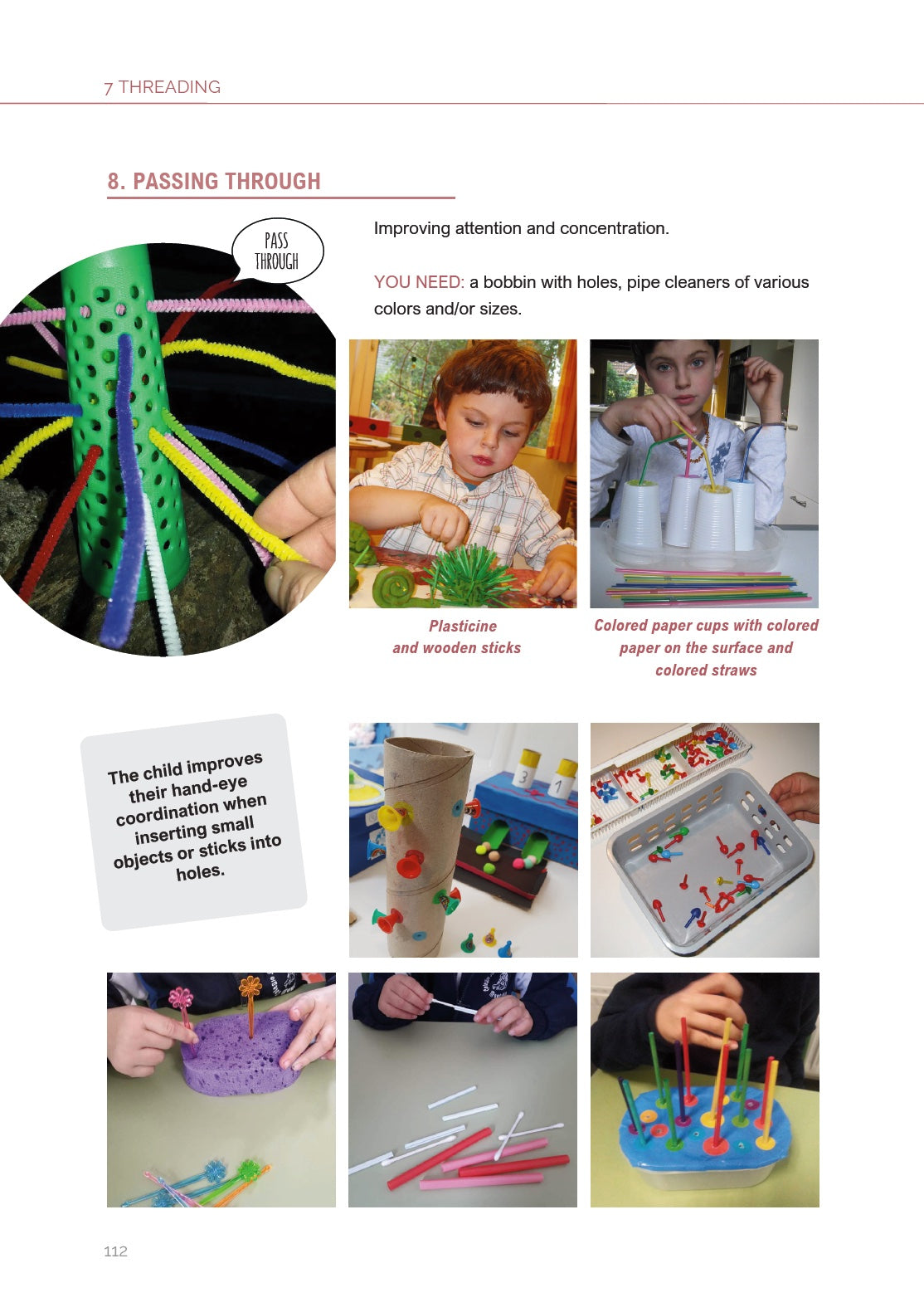 7 THREADING

8. PASSING THROUGH

PASS THROUGH

Improving attention and concentration.

YOU NEED: a bobbin with holes, pipe cleaners of various colors and/or sizes.

Plasticine and wooden sticks

Colored paper cups with colored paper on the surface and colored straws

The child improves their hand-eye coordination when inserting small objects or sticks into holes.

3 1

112