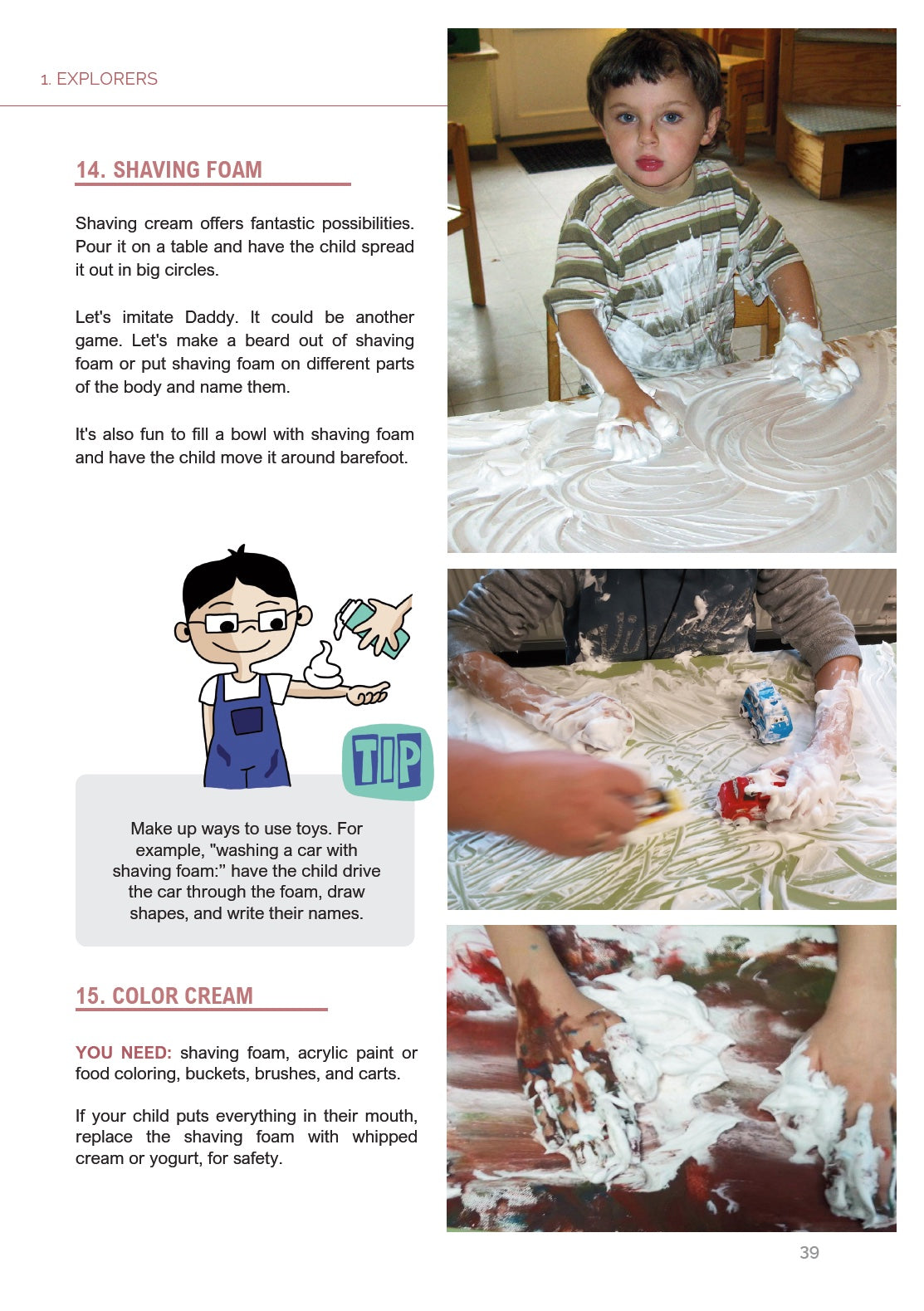 1. EXPLORERS

14. SHAVING FOAM

Shaving cream offers fantastic possibilities. Pour it on a table and have the child spread it out in big circles.

Let's imitate Daddy. It could be another game. Let's make a beard out of shaving foam or put shaving foam on different parts of the body and name them.

It's also fun to fill a bowl with shaving foam and have the child move it around barefoot.

TIP

Make up ways to use toys. For example, "washing a car with shaving foam:" have the child drive the car through the foam, draw shapes, and write their names.

15. COLOR CREAM

YOU NEED: shaving foam, acrylic paint or food coloring, buckets, brushes, and carts.

If your child puts everything in their mouth, replace the shaving foam with whipped cream or yogurt, for safety.

39