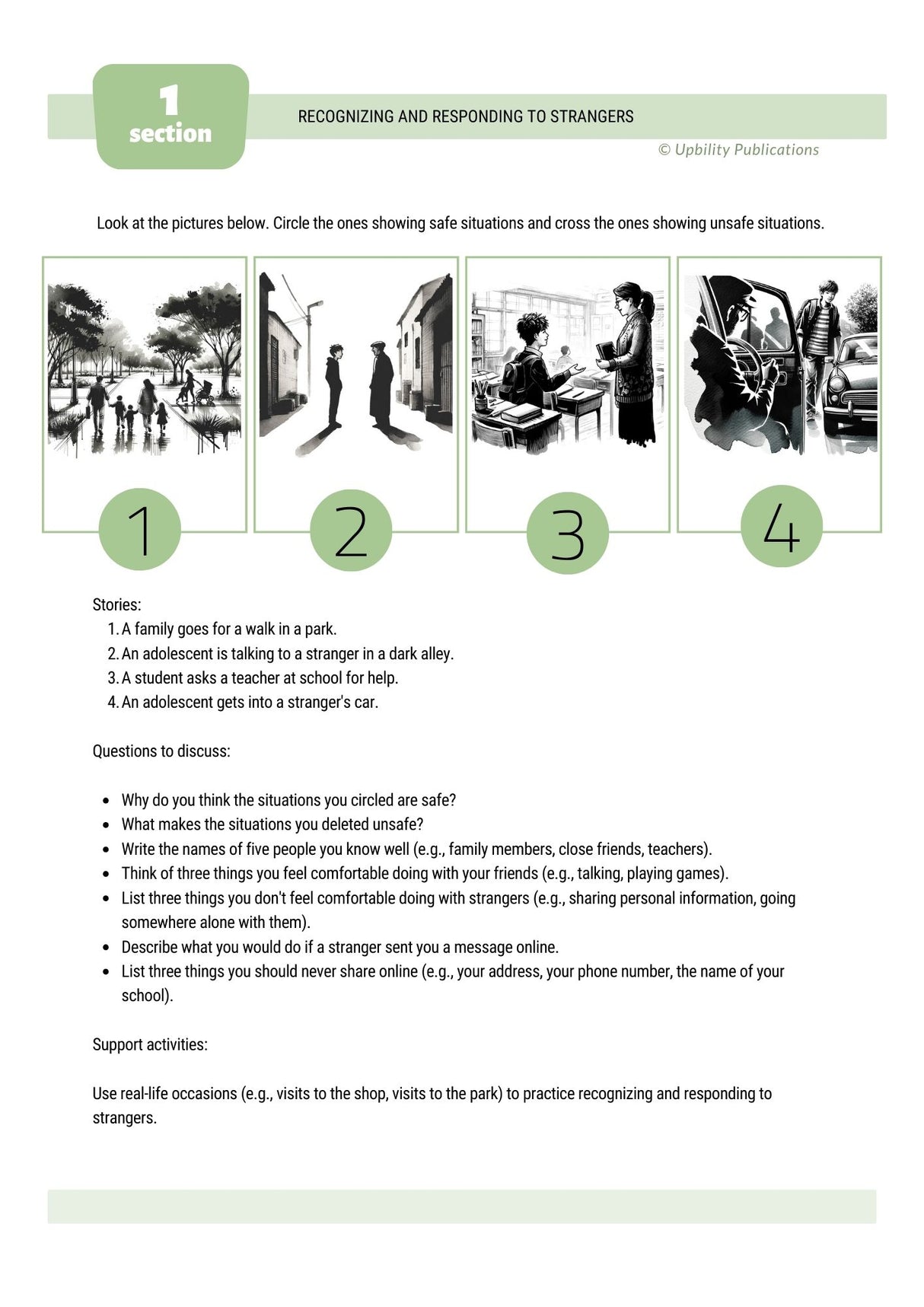 1
section

RECOGNIZING AND RESPONDING TO STRANGERS

© Upbility Publications

Look at the pictures below. Circle the ones showing safe situations and cross the ones showing unsafe situations.

1

2

3

4

Stories:
1. A family goes for a walk in a park.
2. An adolescent is talking to a stranger in a dark alley.
3. A student asks a teacher at school for help.
4. An adolescent gets into a stranger's car.

Questions to discuss:

- Why do you think the situations you circled are safe?
- What makes the situations you deleted unsafe?
- Write the names of five people you know well (e.g., family members, close friends, teachers).
- Think of three things you feel comfortable doing with your friends (e.g., talking, playing games).
- List three things you don't feel comfortable doing with strangers (e.g., sharing personal information, going somewhere alone with them).
- Describe what you would do if a stranger sent you a message online.
- List three things you should never share online (e.g., your address, your phone number, the name of your school).

Support activities:

Use real-life occasions (e.g., visits to the shop, visits to the park) to practice recognizing and responding to strangers.